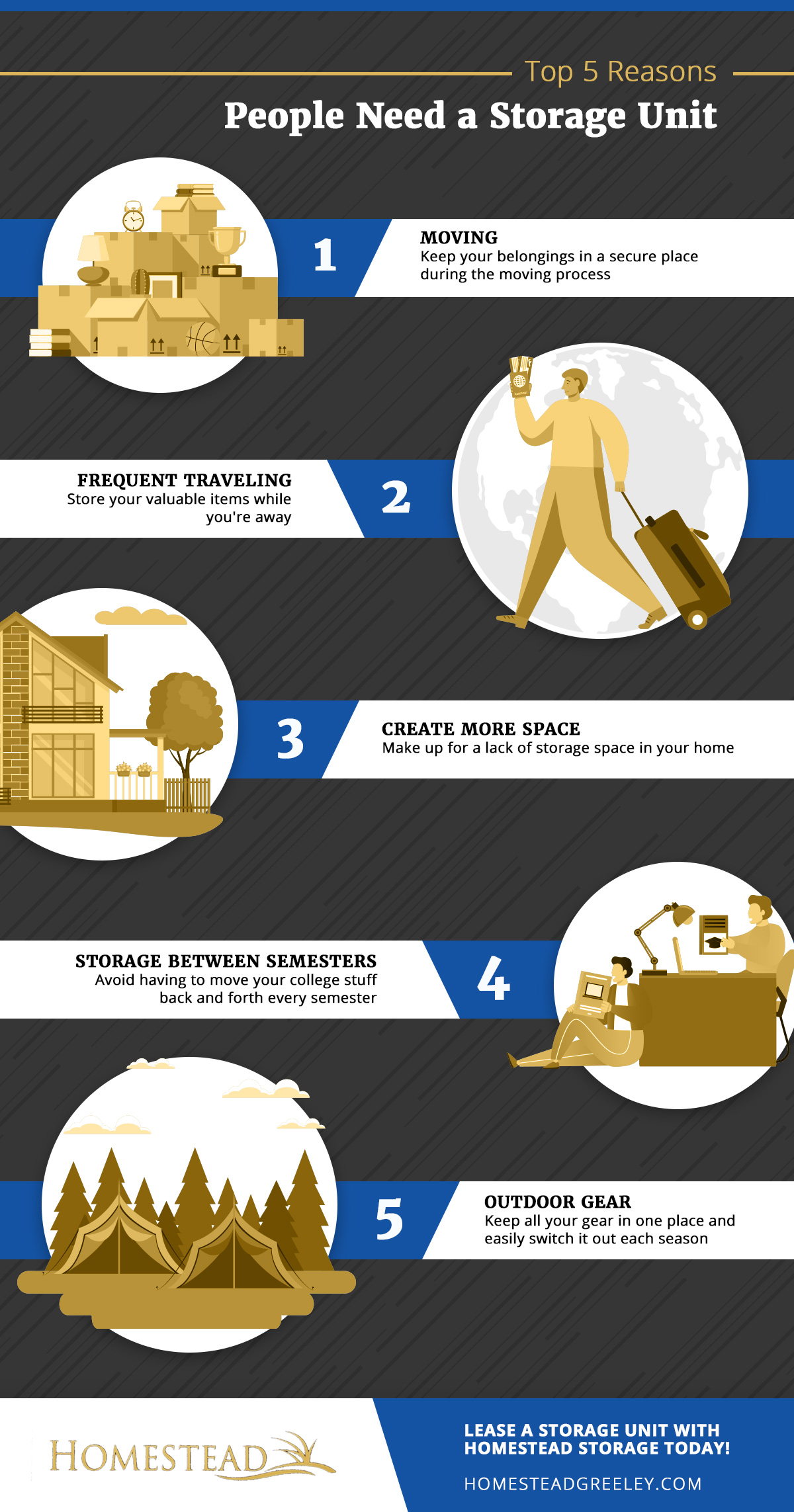 Top 5 Reasons
People Need a Storage Unit

1
MOVING
Keep your belongings in a secure place during the moving process

FREQUENT TRAVELING
Store your valuable items while you're away
2

3
CREATE MORE SPACE
Make up for a lack of storage space in your home

STORAGE BETWEEN SEMESTERS
Avoid having to move your college stuff back and forth every semester
4

5
OUTDOOR GEAR
Keep all your gear in one place and easily switch it out each season

HOMESTEAD

LEASE A STORAGE UNIT WITH HOMESTEAD STORAGE TODAY!
HOMESTEADGREELEY.COM