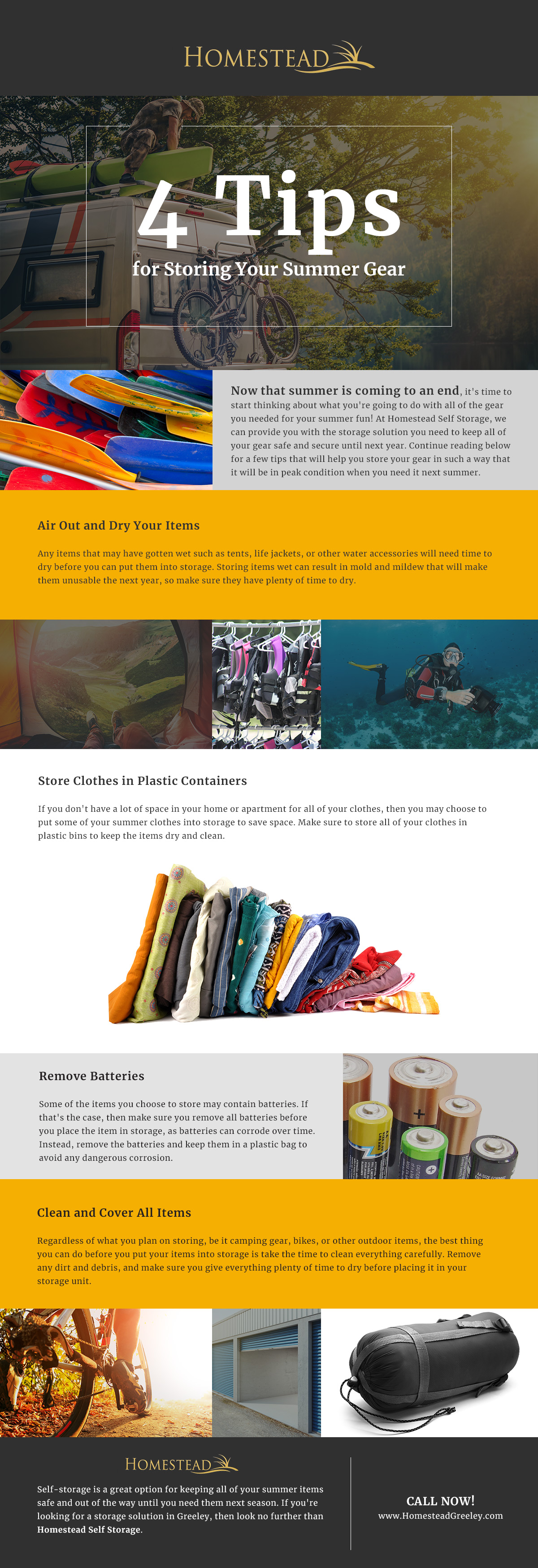 HOMESTEAD

4 Tips
for Storing Your Summer Gear

Now that summer is coming to an end, it's time to start thinking about what you're going to do with all of the gear you needed for your summer fun! At Homestead Self Storage, we can provide you with the storage solution you need to keep all of your gear safe and secure until next year. Continue reading below for a few tips that will help you store your gear in such a way that it will be in peak condition when you need it next summer.

Air Out and Dry Your Items

Any items that may have gotten wet such as tents, life jackets, or other water accessories will need time to dry before you can put them into storage. Storing items wet can result in mold and mildew that will make them unusable the next year, so make sure they have plenty of time to dry.

Store Clothes in Plastic Containers

If you don't have a lot of space in your home or apartment for all of your clothes, then you may choose to put some of your summer clothes into storage to save space. Make sure to store all of your clothes in plastic bins to keep the items dry and clean.

Remove Batteries

Some of the items you choose to store may contain batteries. If that's the case, then make sure you remove all batteries before you place the item in storage, as batteries can corrode over time. Instead, remove the batteries and keep them in a plastic bag to avoid any dangerous corrosion.

Clean and Cover All Items

Regardless of what you plan on storing, be it camping gear, bikes, or other outdoor items, the best thing you can do before you put your items into storage is take the time to clean everything carefully. Remove any dirt and debris, and make sure you give everything plenty of time to dry before placing it in your storage unit.

HOMESTEAD

Self-storage is a great option for keeping all of your summer items safe and out of the way until you need them next season. If you're looking for a storage solution in Greeley, then look no further than Homestead Self Storage.

CALL NOW!
www.HomesteadGreeley.com